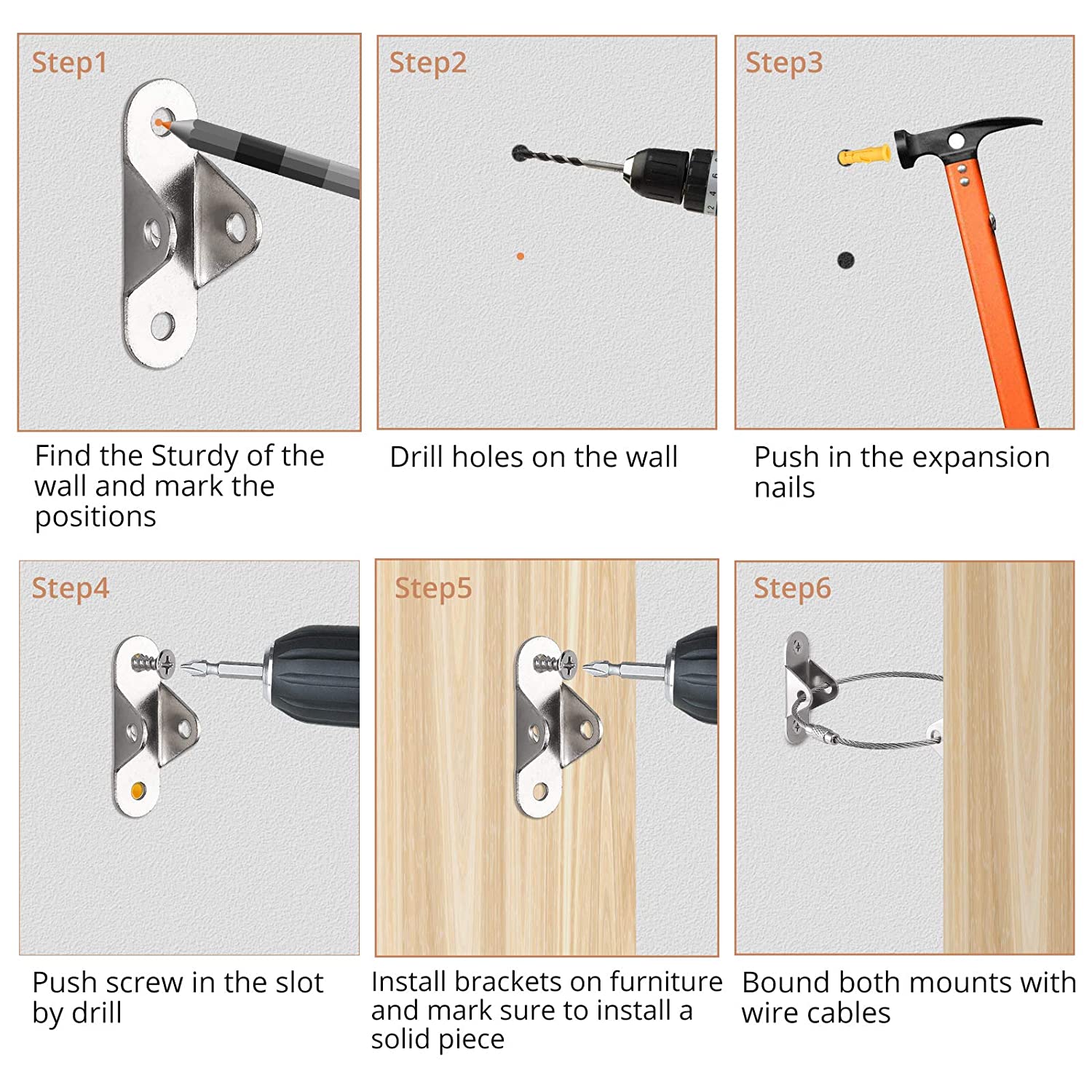 Step1

Find the Sturdy of the wall and mark the positions

Step2

Drill holes on the wall

Step3

Push in the expansion nails

Step4

Push screw in the slot by drill

Step5

Install brackets on furniture and mark sure to install a solid piece

Step6

Bound both mounts with wire cables