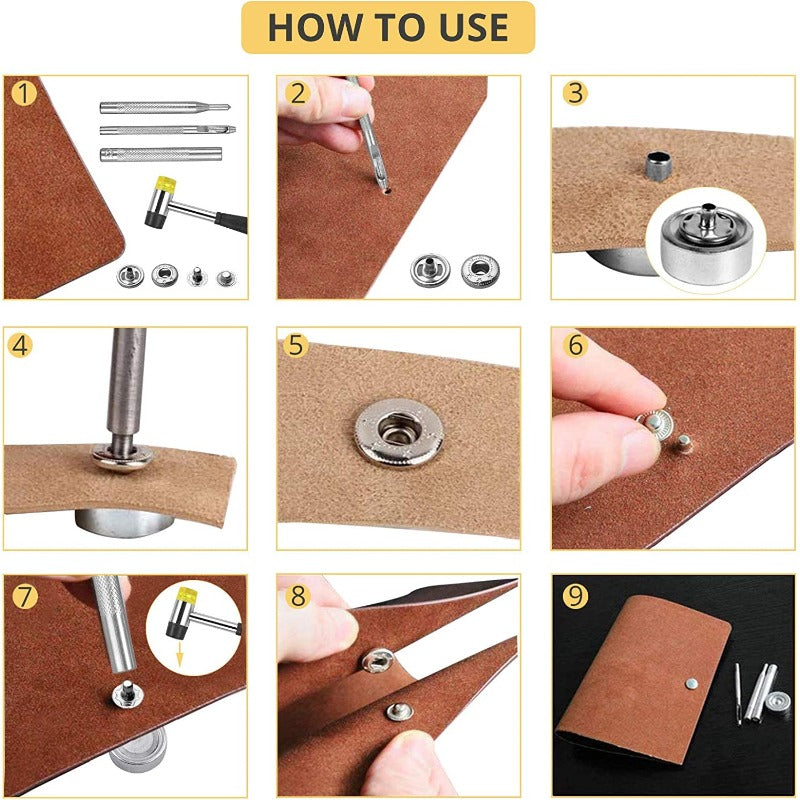 HOW TO USE

1

2

3

4

5

6

7

8

9