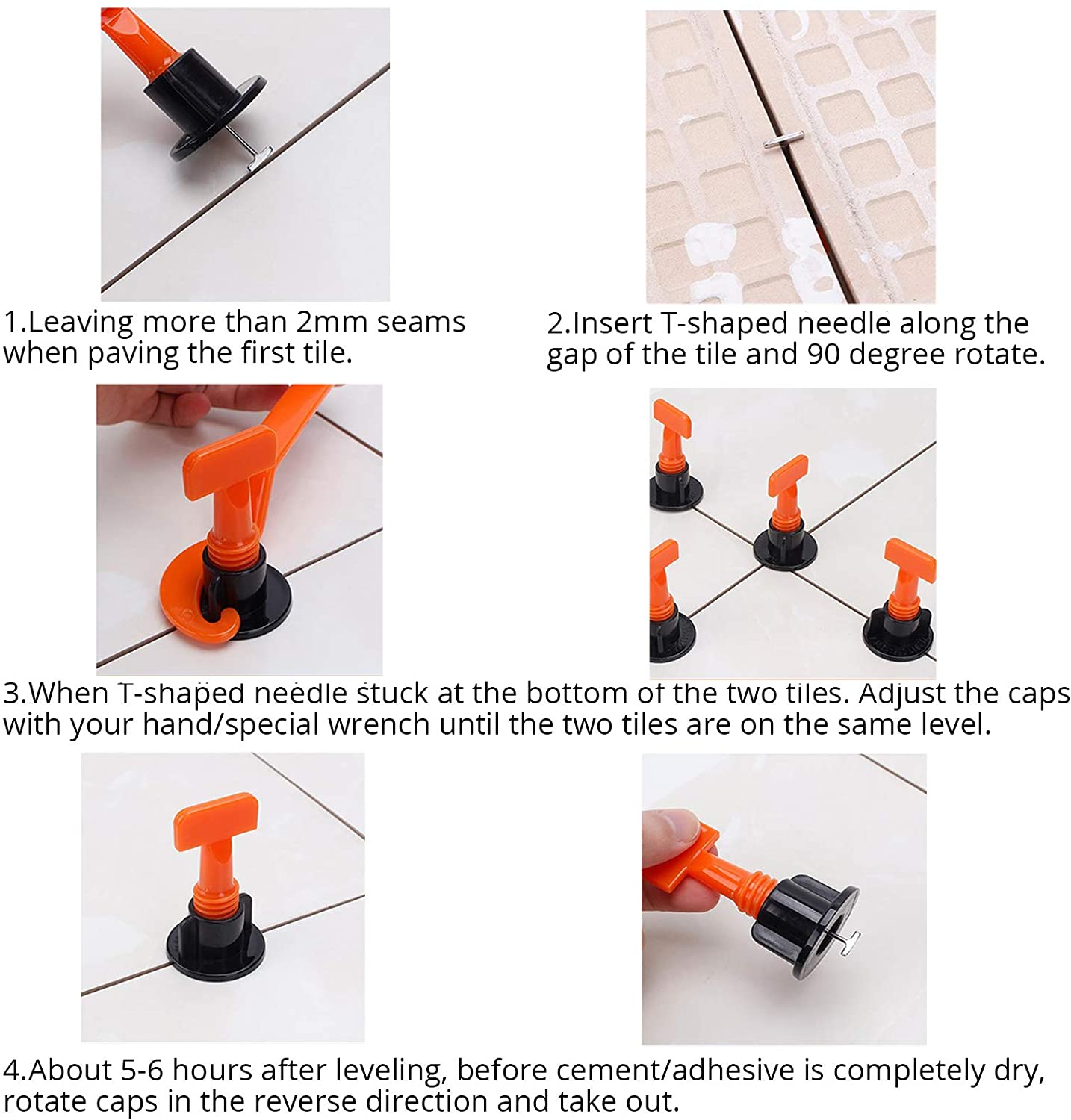 1.Leaving more than 2mm seams when paving the first tile.

2.Insert T-shaped needle along the gap of the tile and 90 degree rotate.

3.When T-shaped needle stuck at the bottom of the two tiles. Adjust the caps with your hand/special wrench until the two tiles are on the same level.

4.About 5-6 hours after leveling, before cement/adhesive is completely dry, rotate caps in the reverse direction and take out.