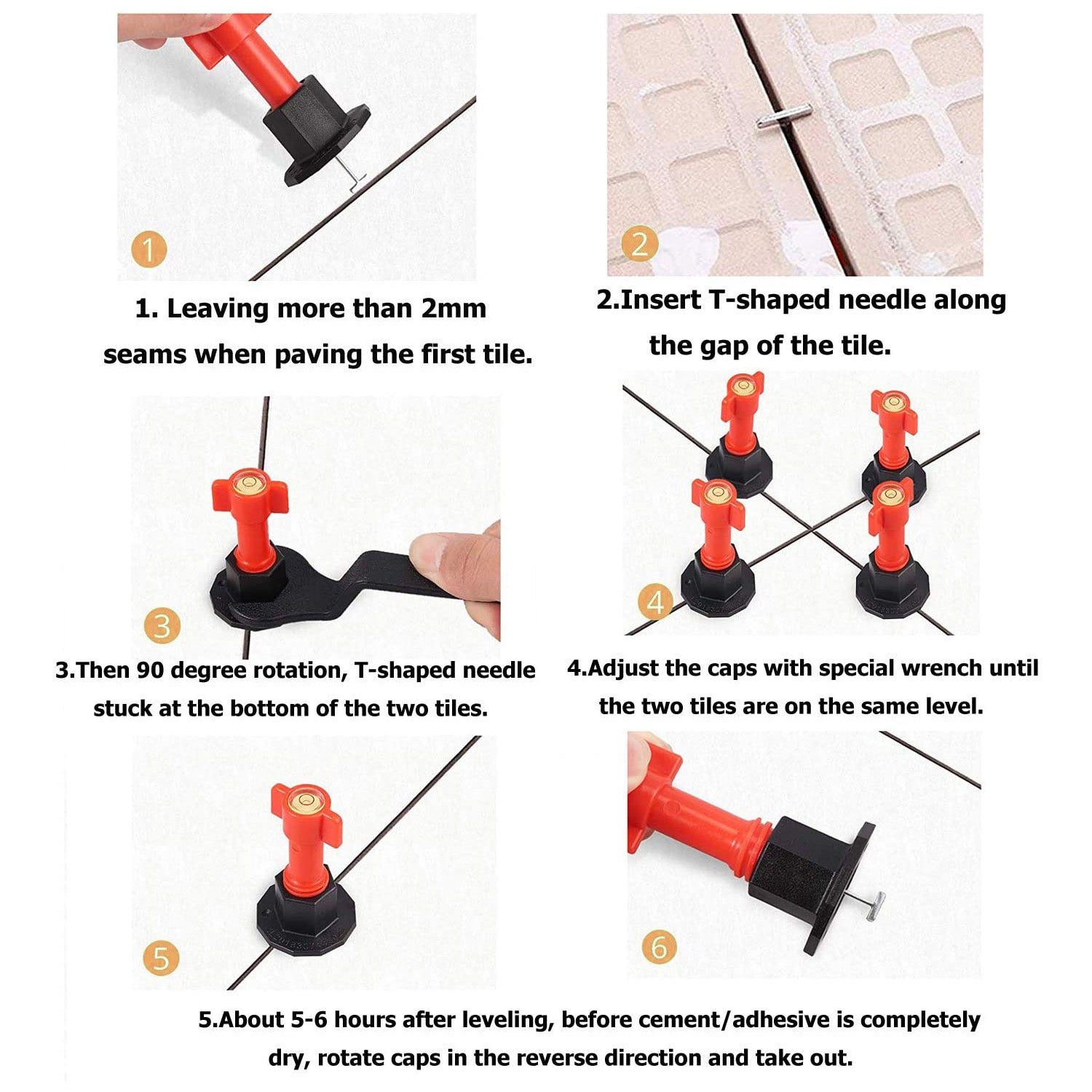 1

1. Leaving more than 2mm seams when paving the first tile.

2

2.Insert T-shaped needle along the gap of the tile.

3

3.Then 90 degree rotation, T-shaped needle stuck at the bottom of the two tiles.

4

4.Adjust the caps with special wrench until the two tiles are on the same level.

5

6

5.About 5-6 hours after leveling, before cement/adhesive is completely dry, rotate caps in the reverse direction and take out.