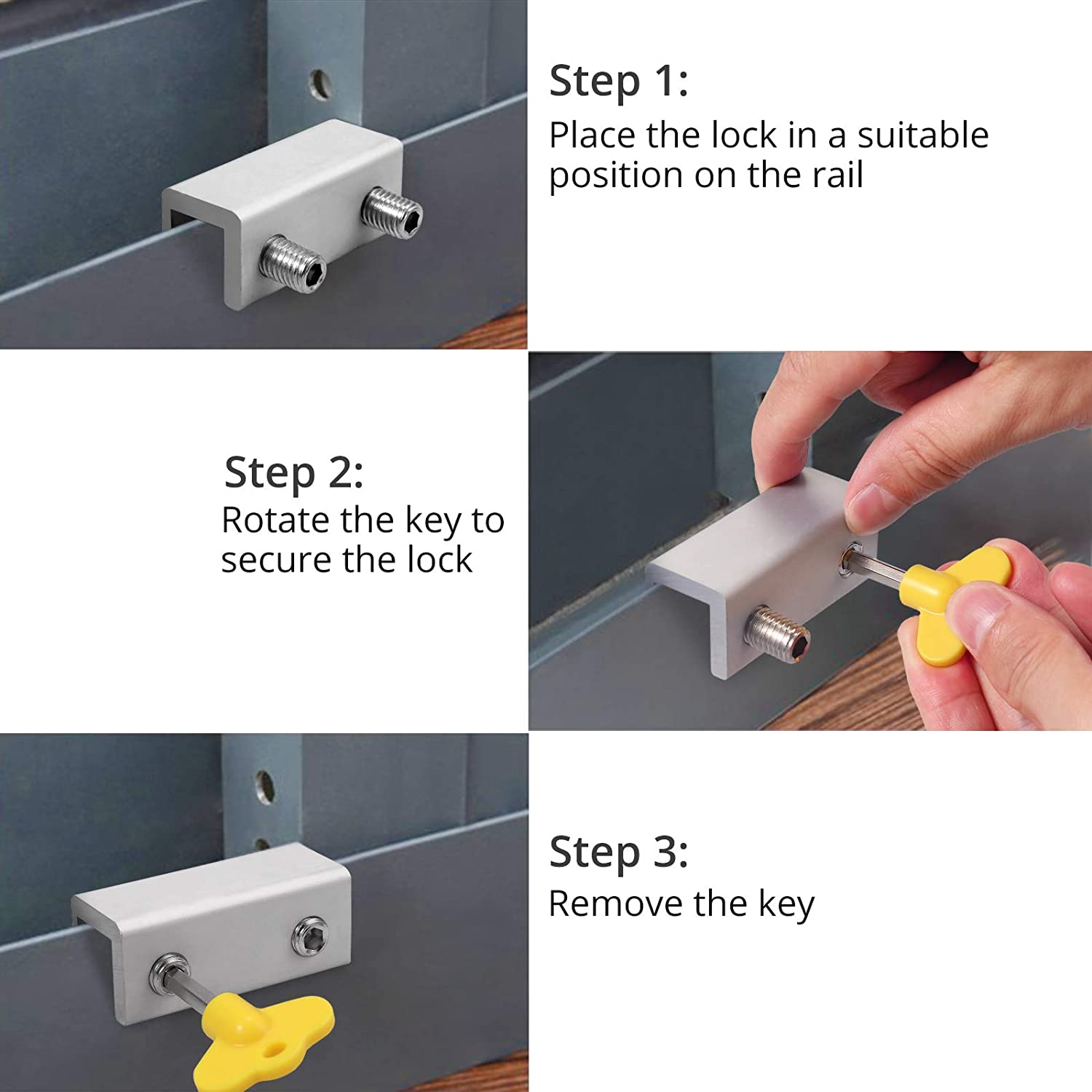 Step 1:
Place the lock in a suitable position on the rail

Step 2:
Rotate the key to secure the lock

Step 3:
Remove the key