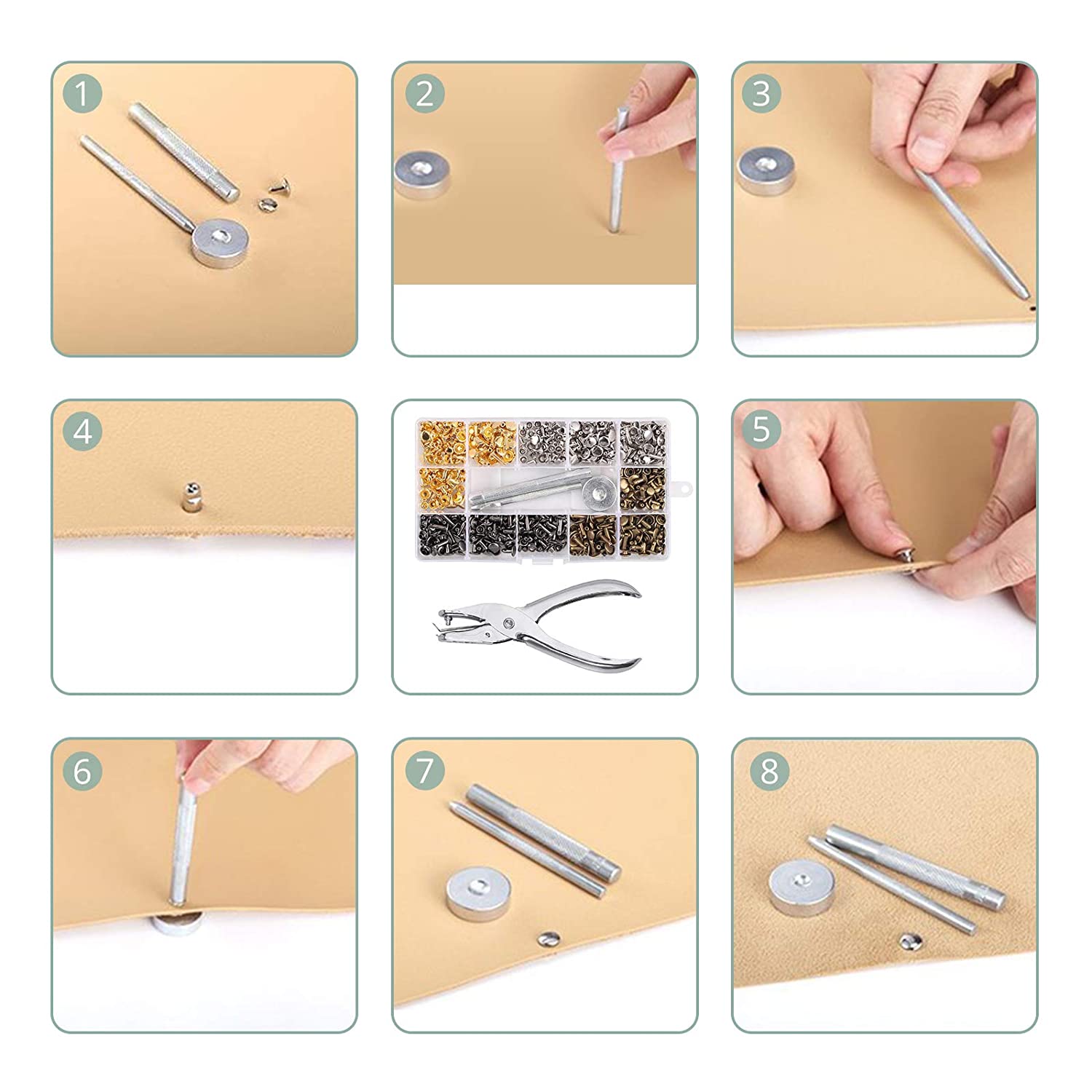 1

2

3

4

5

6

7

8