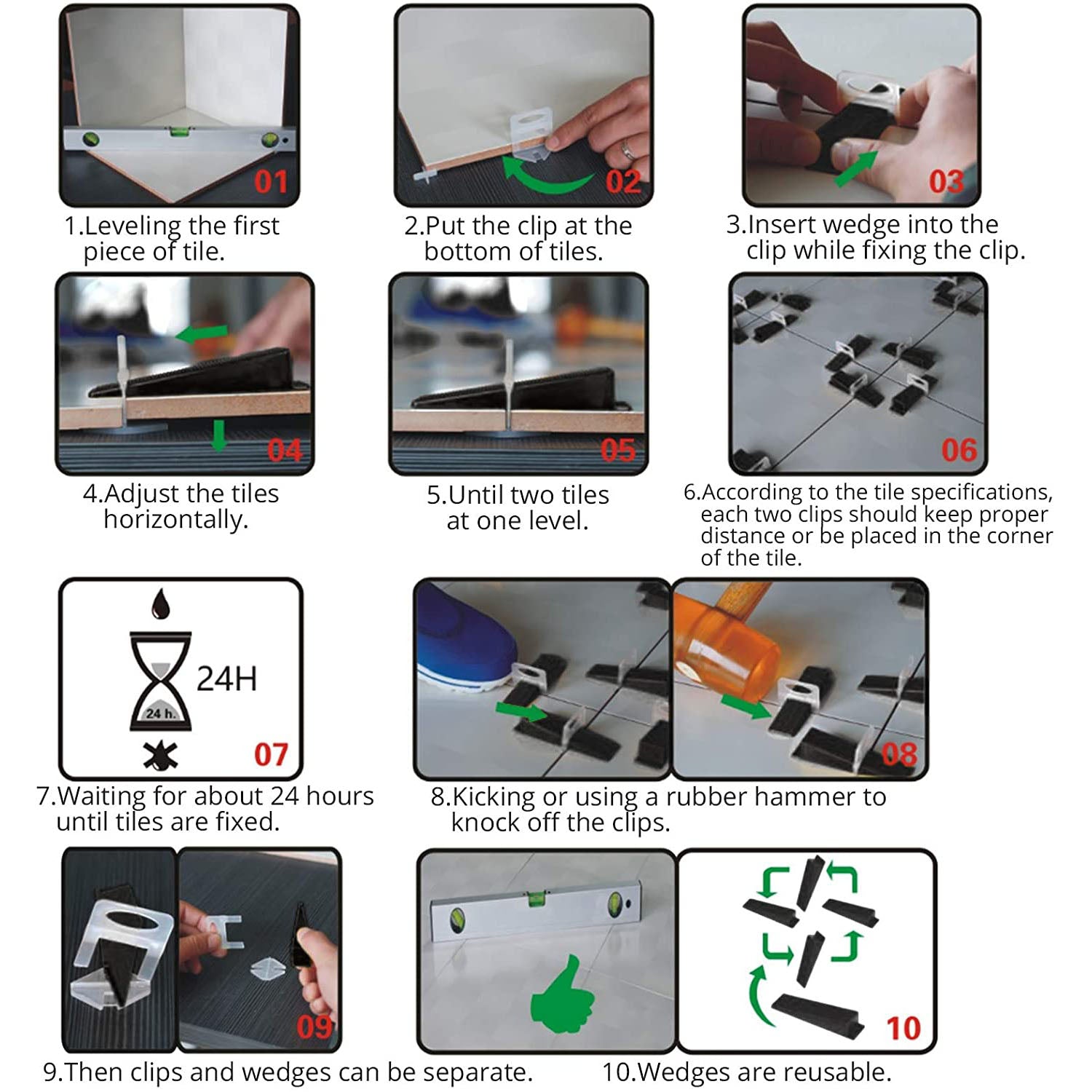 01

1.Leveling the first piece of tile.

02

2.Put the clip at the bottom of tiles.

03

3.Insert wedge into the clip while fixing the clip.

04

4.Adjust the tiles horizontally.

05

5.Until two tiles at one level.

06

6.According to the tile specifications, each two clips should keep proper distance or be placed in the corner of the tile.

24H

24 h.

07

7.Waiting for about 24 hours until tiles are fixed.

08

8.Kicking or using a rubber hammer to knock off the clips.

09

9.Then clips and wedges can be separate.

10

10.Wedges are reusable.