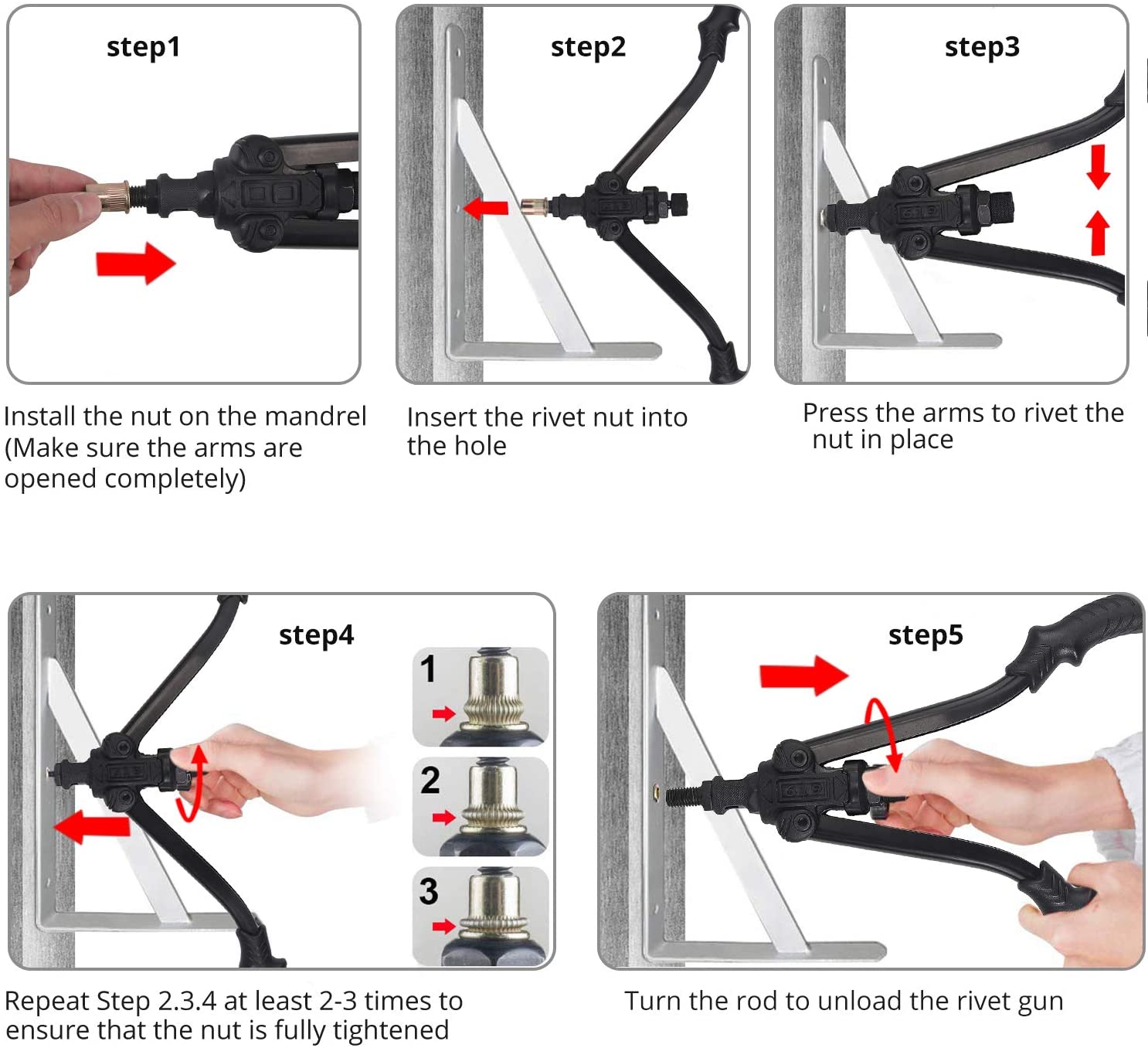 step1

Install the nut on the mandrel (Make sure the arms are opened completely)

step2

Insert the rivet nut into the hole

step3

Press the arms to rivet the nut in place

step4

1

2

3

Repeat Step 2.3.4 at least 2-3 times to ensure that the nut is fully tightened

step5

Turn the rod to unload the rivet gun