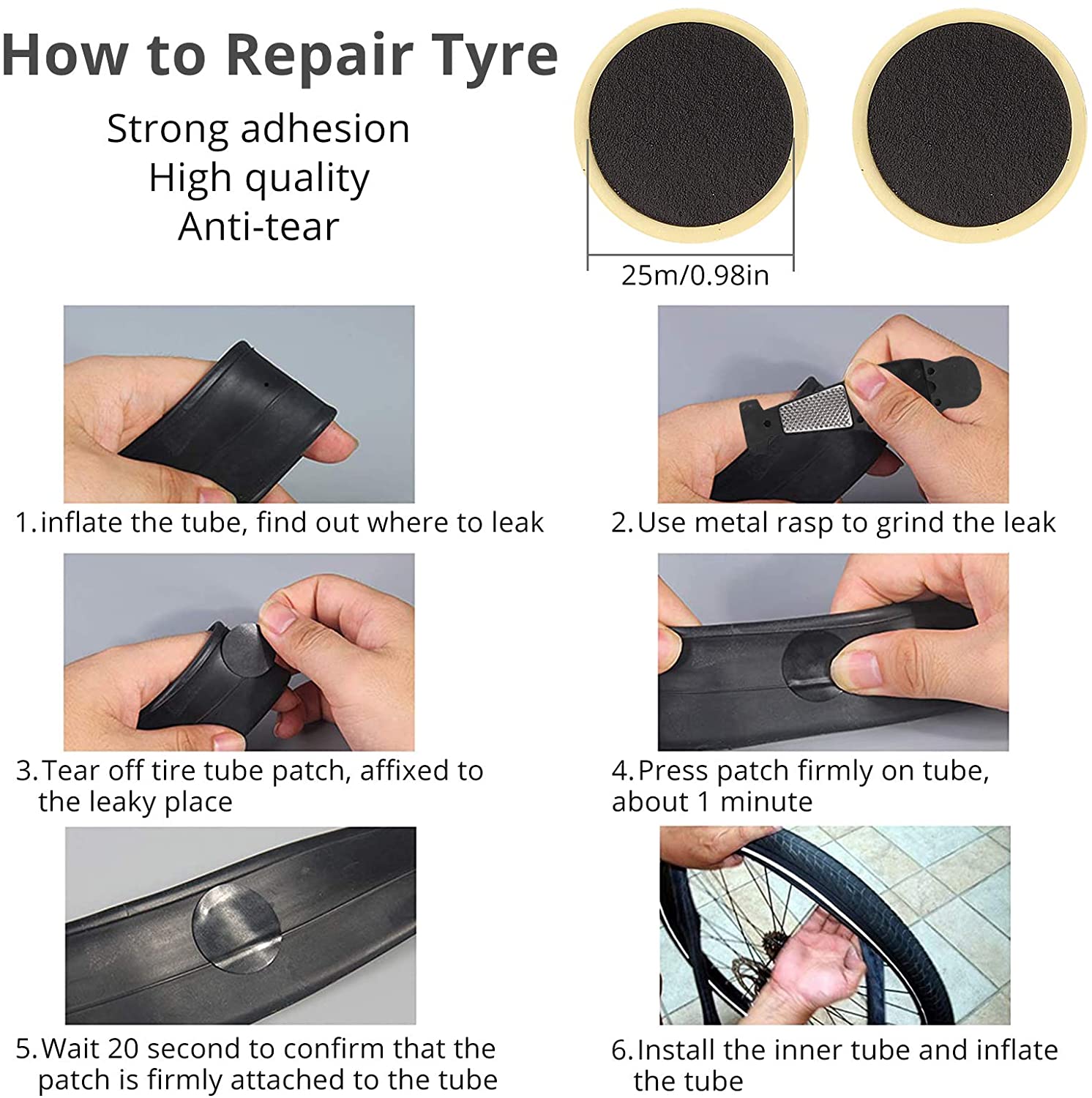 How to Repair Tyre

Strong adhesion
High quality
Anti-tear

25m/0.98in

1.inflate the tube, find out where to leak

2.Use metal rasp to grind the leak

3.Tear off tire tube patch, affixed to the leaky place

4.Press patch firmly on tube, about 1 minute

5.Wait 20 second to confirm that the patch is firmly attached to the tube

6.Install the inner tube and inflate the tube