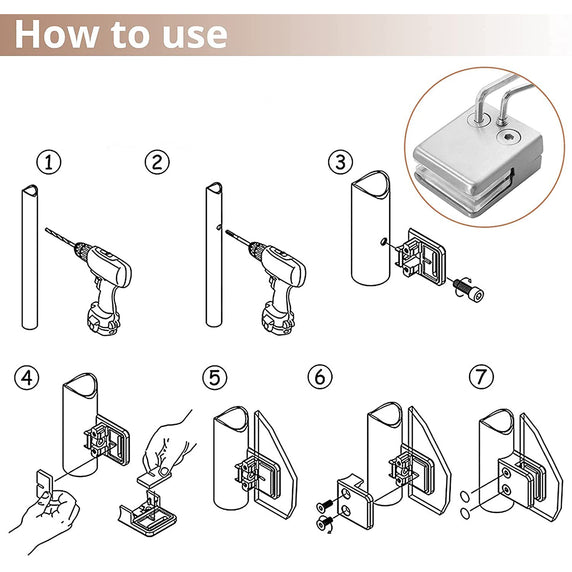 How to use

1

2

3

4

5

6

7